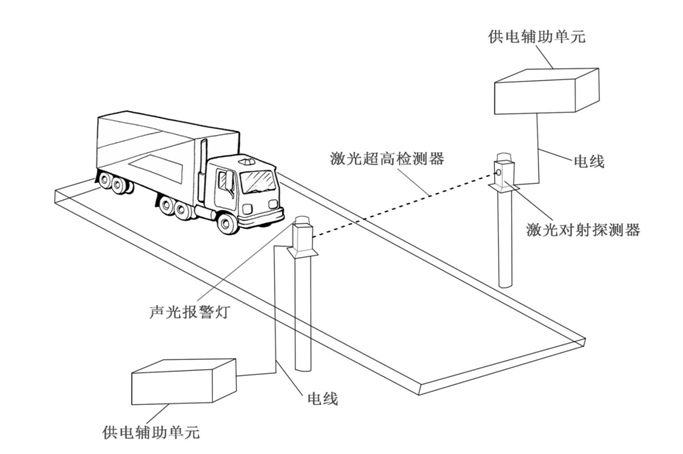 供电辅助单元

激光超高检测器

电线

激光对射探测器

声光报警灯

电线

供电辅助单元